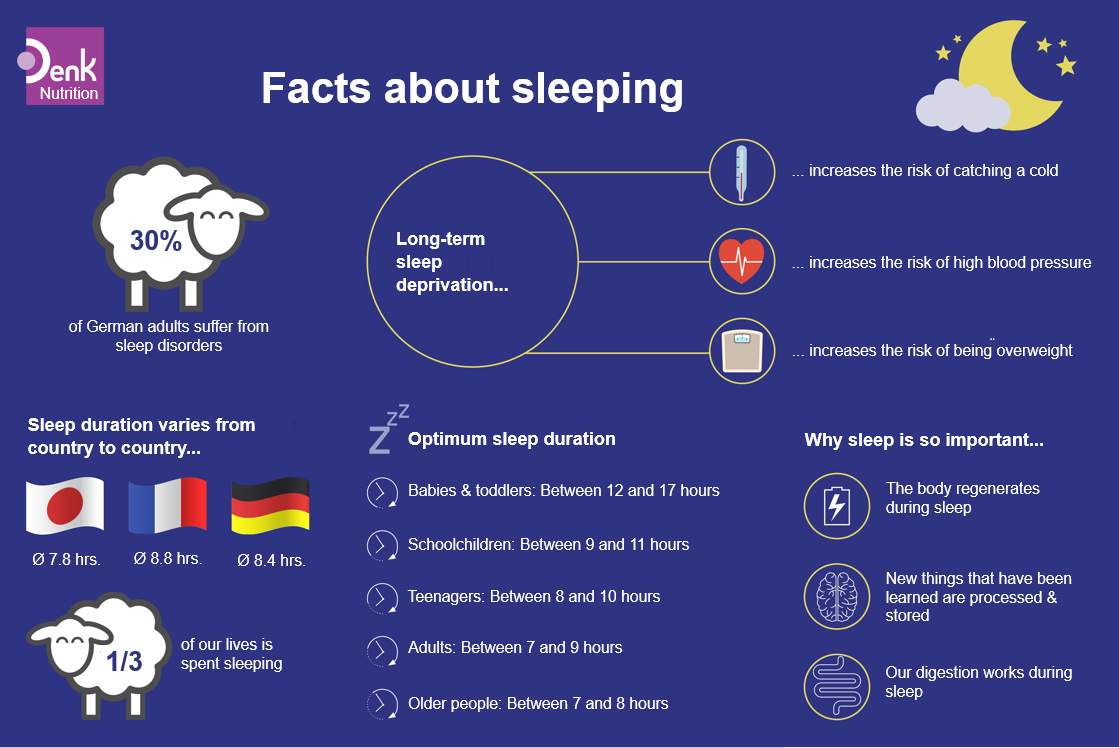 Denk Nutrition

Facts about sleeping

30%

of German adults suffer from sleep disorders

Long-term sleep deprivation...

... increases the risk of catching a cold

... increases the risk of high blood pressure

... increases the risk of being overweight

Sleep duration varies from country to country...

Ø 7.8 hrs.

Ø 8.8 hrs.

Ø 8.4 hrs.

1/3

of our lives is spent sleeping

Optimum sleep duration

Babies & toddlers: Between 12 and 17 hours

Schoolchildren: Between 9 and 11 hours

Teenagers: Between 8 and 10 hours

Adults: Between 7 and 9 hours

Older people: Between 7 and 8 hours

Why sleep is so important...

The body regenerates during sleep

New things that have been learned are processed & stored

Our digestion works during sleep